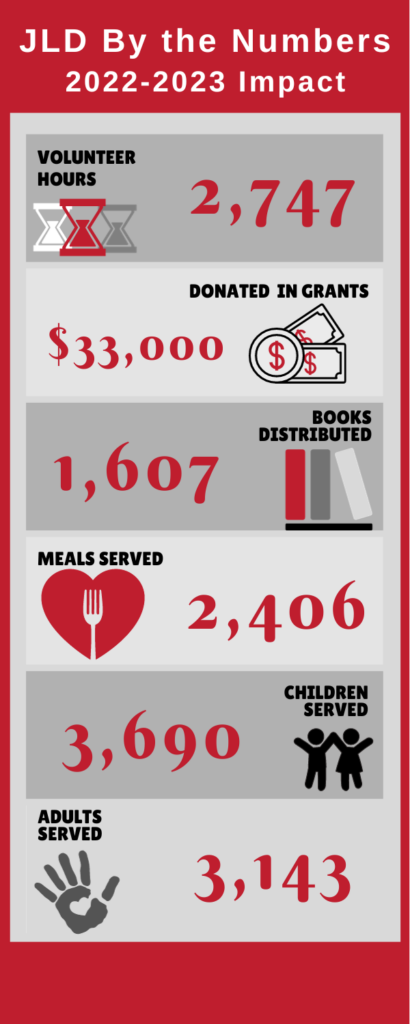 JLD By the Numbers
2022-2023 Impact

VOLUNTEER HOURS
2,747

DONATED IN GRANTS
$33,000

BOOKS DISTRIBUTED
1,607

MEALS SERVED
2,406

CHILDREN SERVED
3,690

ADULTS SERVED
3,143